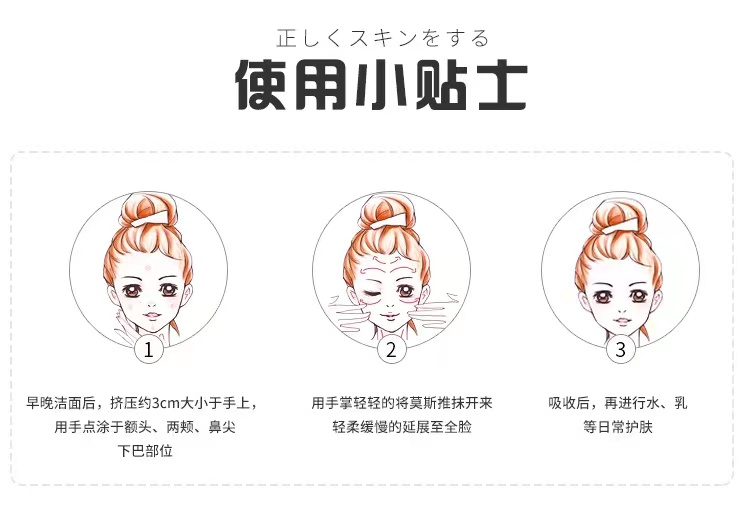 正しくスキンをする

使用小贴士

1

早晚洁面后，挤压约3cm大小于手上，用手点涂于额头、两颊、鼻尖下巴部位

2

用手掌轻轻的将莫斯推抹开来轻柔缓慢的延展至全脸

3

吸收后，再进行水、乳等日常护肤