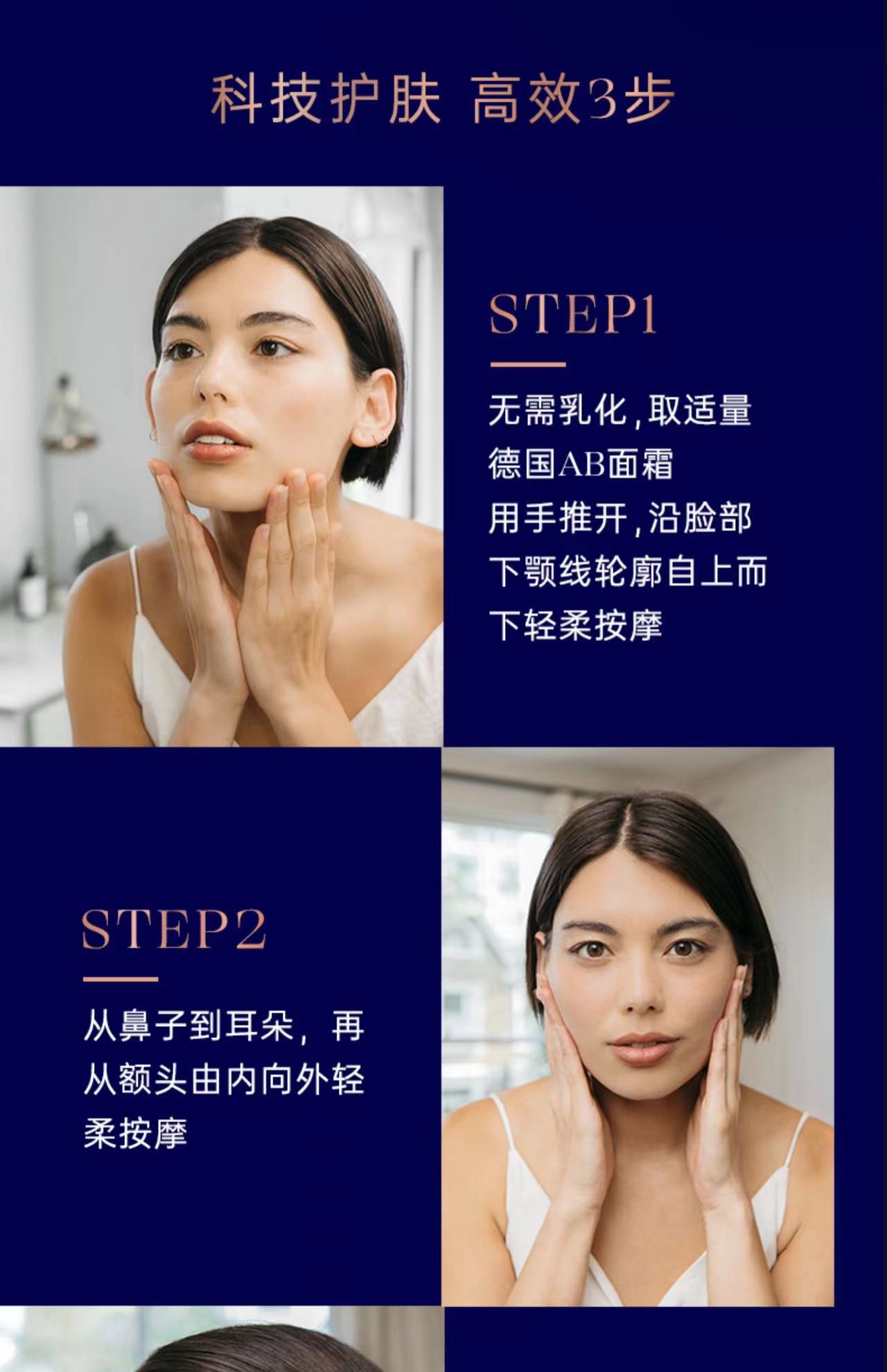 科技护肤 高效3步

STEP1

无需乳化，取适量德国AB面霜用手推开，沿脸部下颚线轮廓自上而下轻柔按摩

STEP2

从鼻子到耳朵，再从额头由内向外轻柔按摩