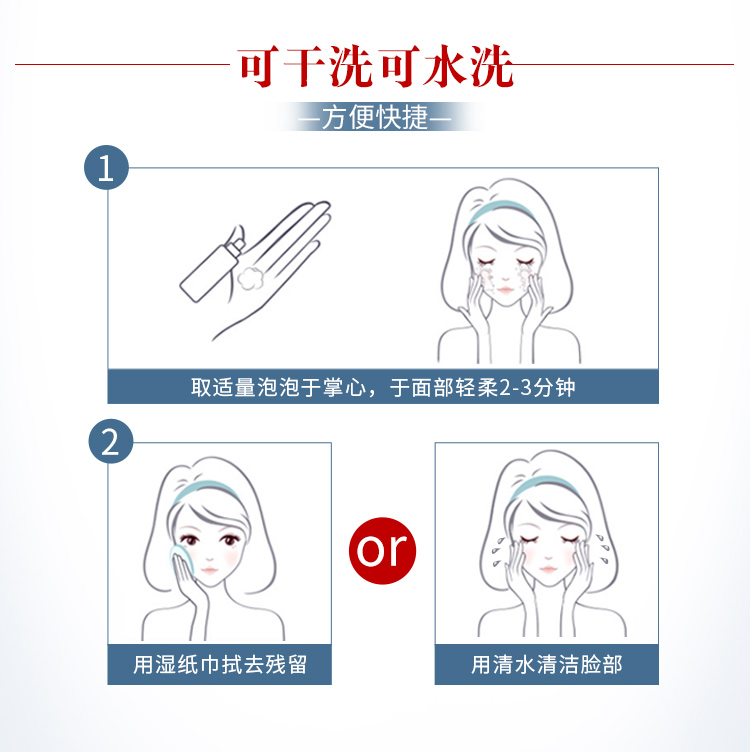 可干洗可水洗

—方便快捷—

1

取适量泡泡于掌心，于面部轻柔2-3分钟

2

用湿纸巾拭去残留

or

用清水清洁脸部